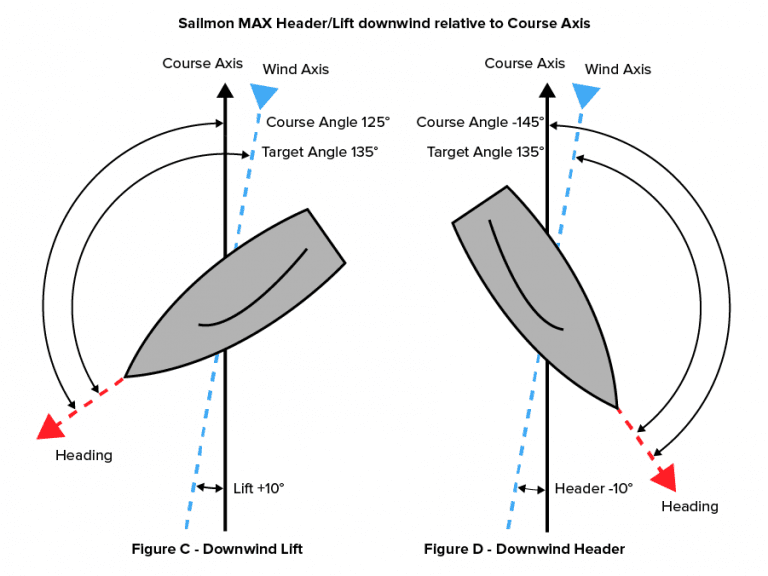 Sailmon MAX Header/Lift downwind relative to Course Axis

Course Axis

Wind Axis

Course Angle 125°

Target Angle 135°

Heading

Lift +10°

Figure C - Downwind Lift

Course Axis

Wind Axis

Course Angle -145°

Target Angle 135°

Header -10°

Heading

Figure D - Downwind Header